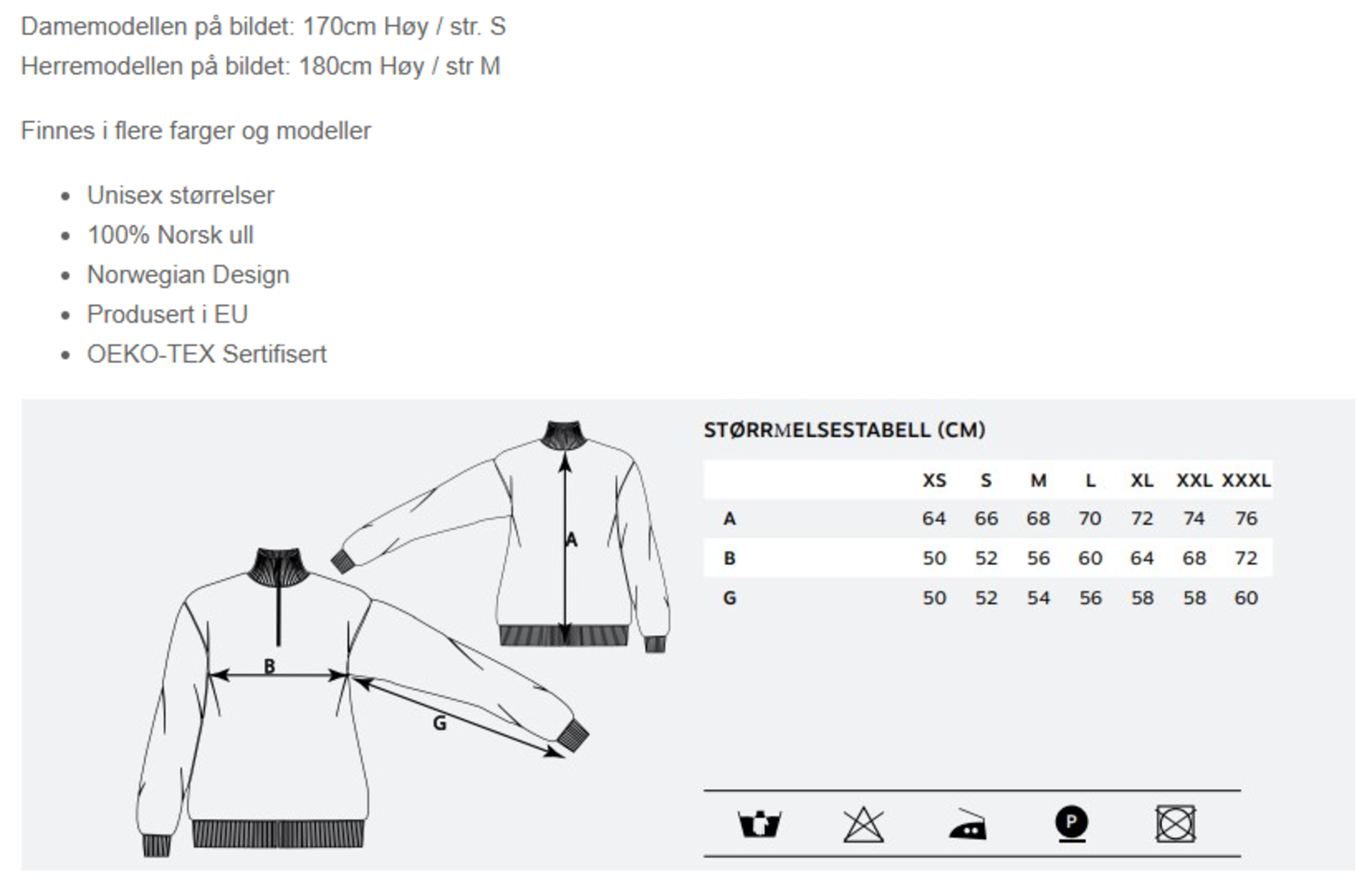 Damemodellen på bildet: 170cm Høy / str. S
Herremodellen på bildet: 180cm Høy / str M

Finnes i flere farger og modeller

- Unisex størrelser
- 100% Norsk ull
- Norwegian Design
- Produsert i EU
- OEKO-TEX Sertifisert

A

B

G

STØRRMELSESTABELL (CM)

| | XS | S | M | L | XL | XXL | XXXL |
|---|---|---|---|---|---|---|---|
| A | 64 | 66 | 68 | 70 | 72 | 74 | 76 |
| B | 50 | 52 | 56 | 60 | 64 | 68 | 72 |
| G | 50 | 52 | 54 | 56 | 58 | 58 | 60 |

P